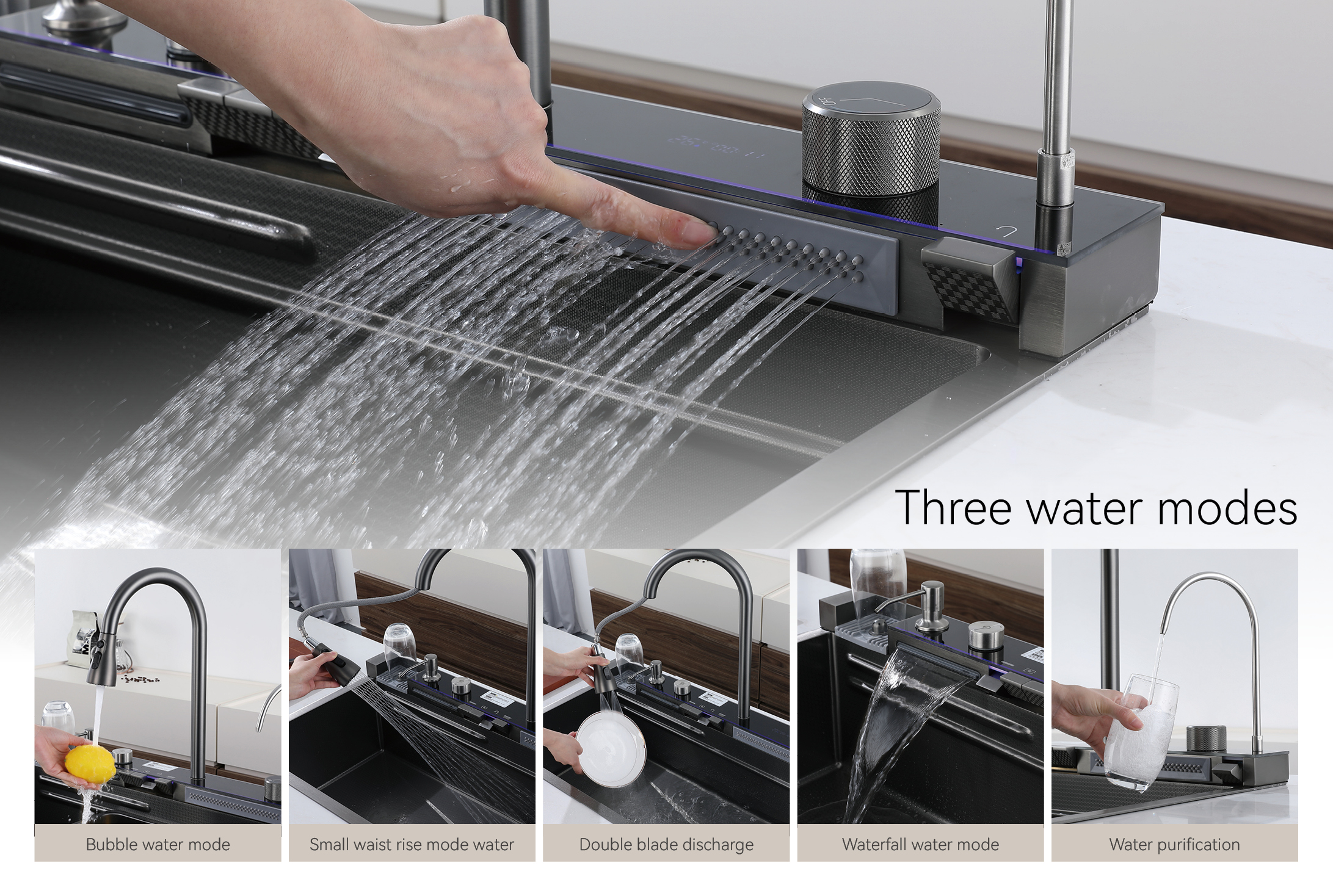 Three water modes

Bubble water mode

Small waist rise mode water

Double blade discharge

Waterfall water mode

Water purification