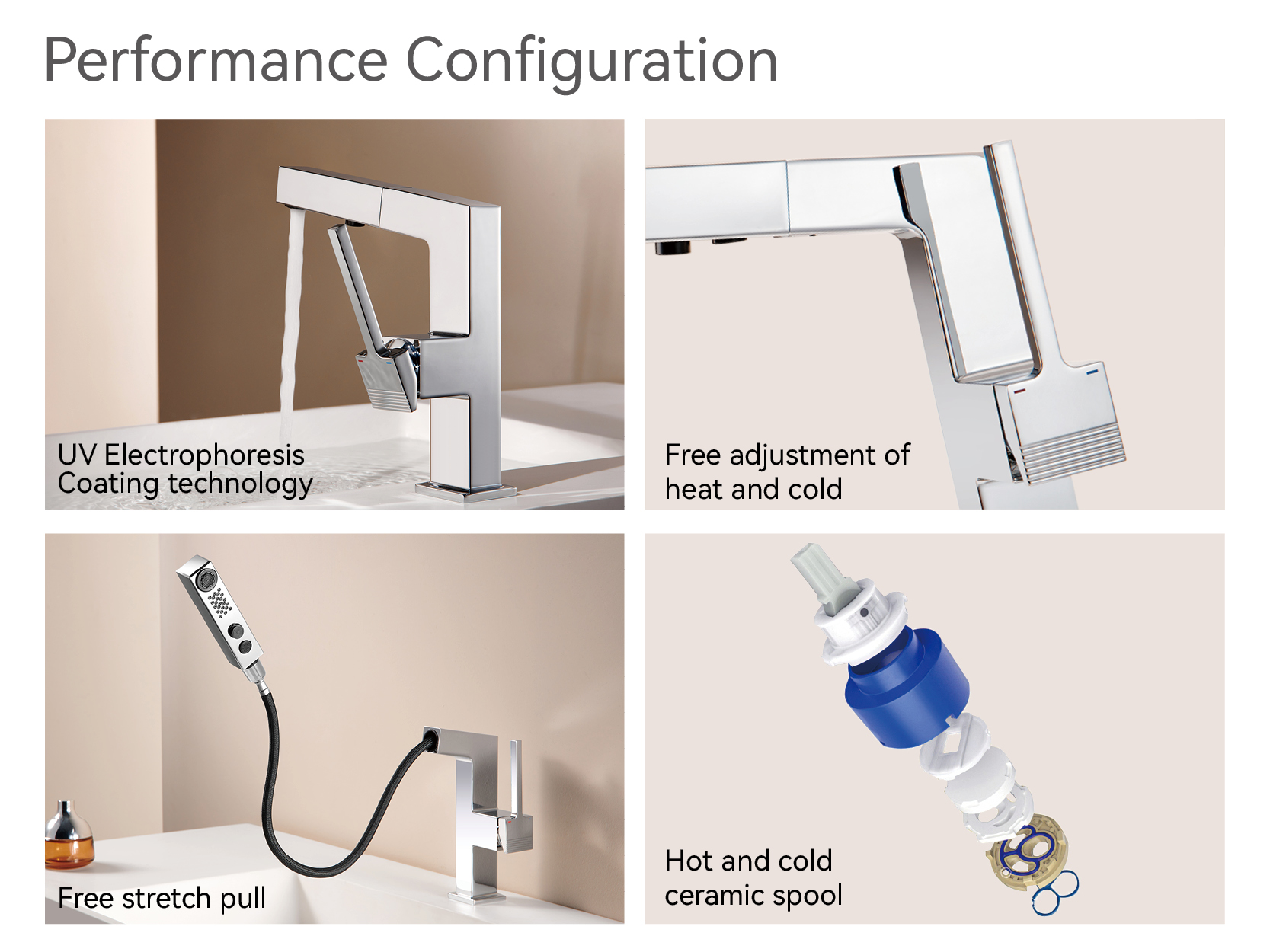 Performance Configuration

UV Electrophoresis
Coating technology

Free adjustment of
heat and cold

Free stretch pull

Hot and cold
ceramic spool