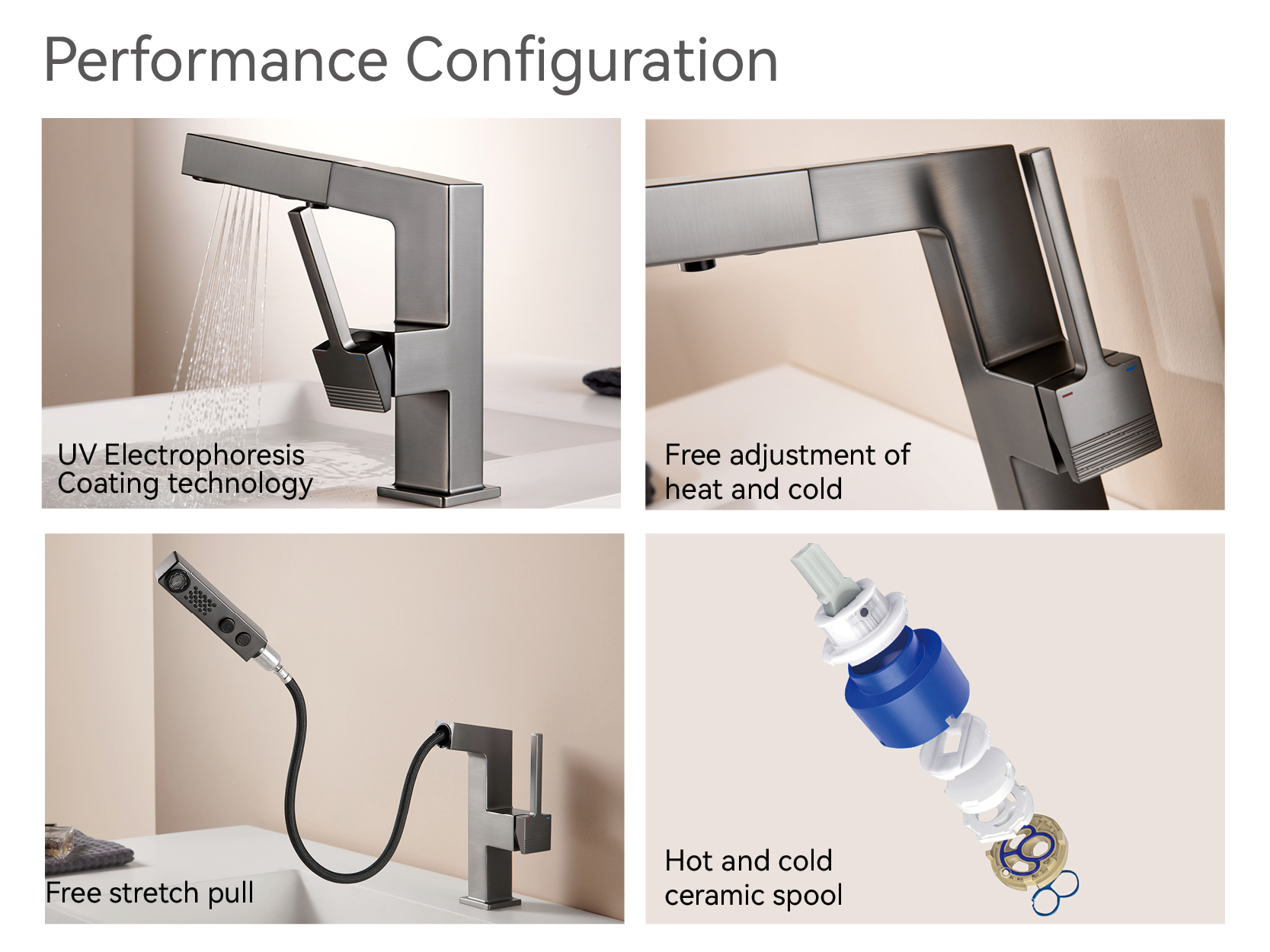 Performance Configuration

UV Electrophoresis
Coating technology

Free adjustment of
heat and cold

Free stretch pull

Hot and cold
ceramic spool